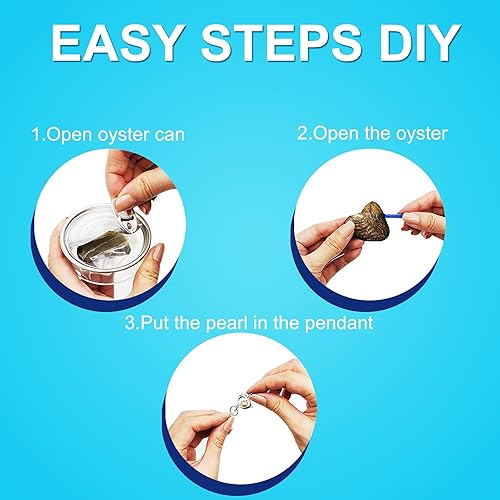 EASY STEPS DIY

1.Open oyster can

2.Open the oyster

3.Put the pearl in the pendant